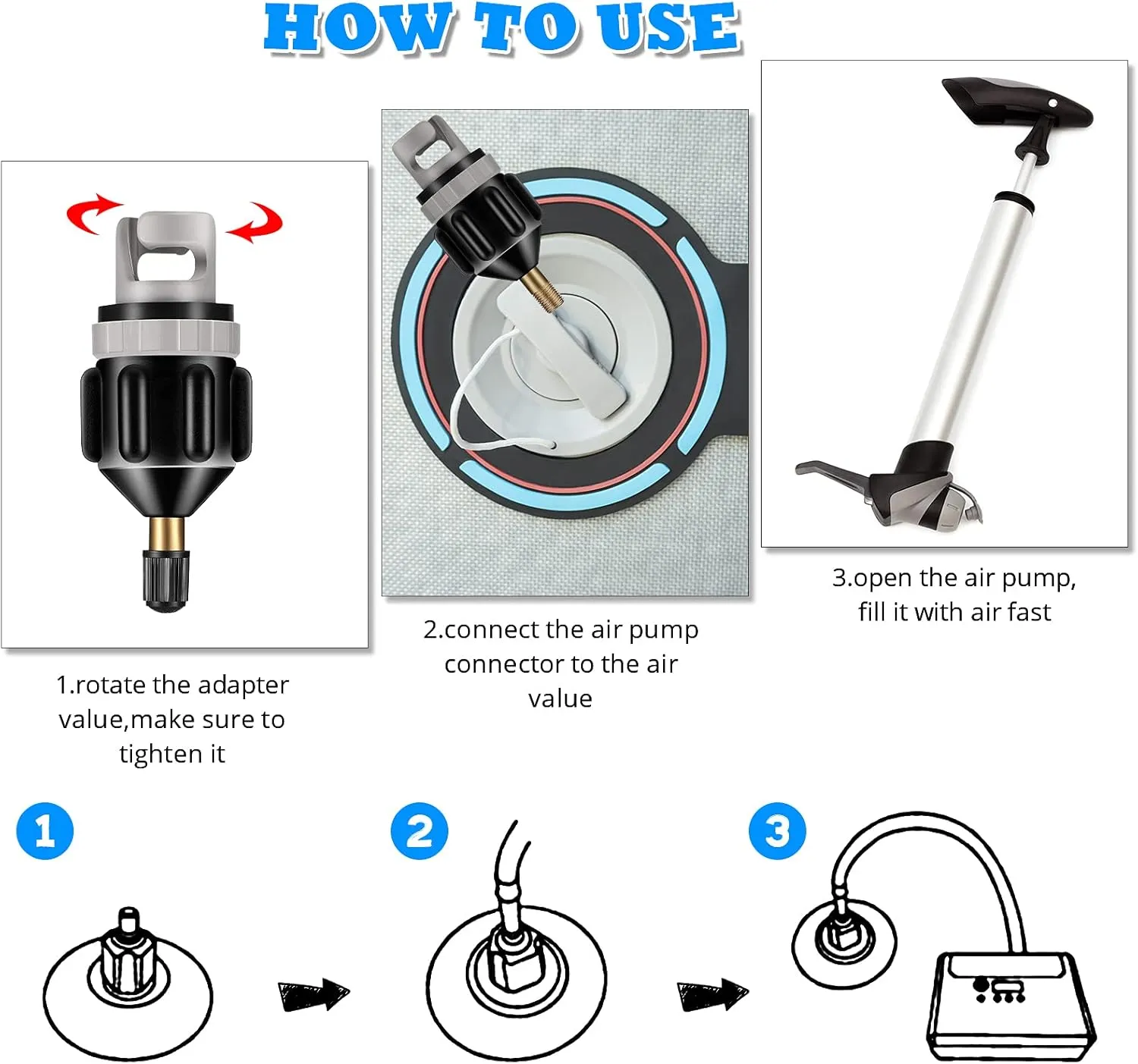 HOW TO USE

1.rotate the adapter value,make sure to tighten it

2.connect the air pump connector to the air value

3.open the air pump, fill it with air fast

1

2

3